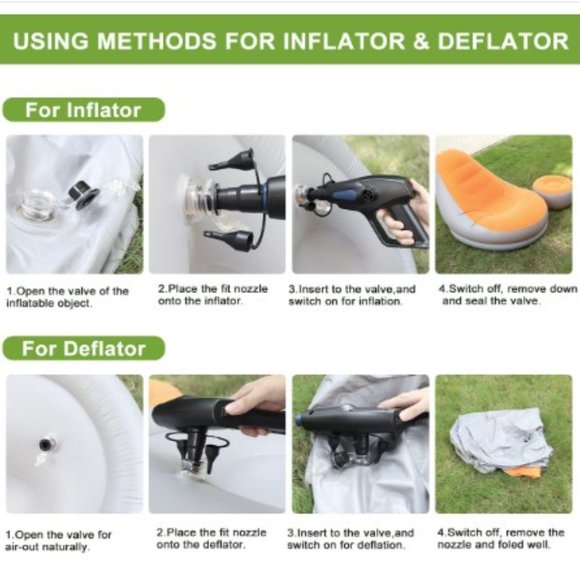 USING METHODS FOR INFLATOR & DEFLATOR

For Inflator

1.Open the valve of the inflatable object.

2.Place the fit nozzle onto the inflator.

3.Insert to the valve,and switch on for inflation.

4.Switch off, remove down and seal the valve.

For Deflator

1.Open the valve for air-out naturally.

2.Place the fit nozzle onto the deflator.

3.Insert to the valve,and switch on for deflation.

4.Switch off, remove the nozzle and foled well.